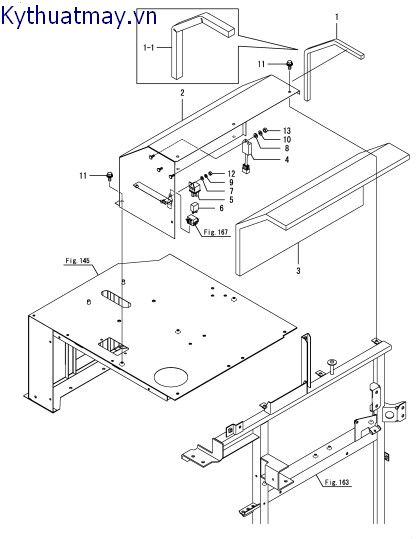 Kythuatmay.vn

1-1
1
11
2
13
10
8
4
11
12
9
7
5
6
Fig. 167
3
Fig. 145
Fig. 163